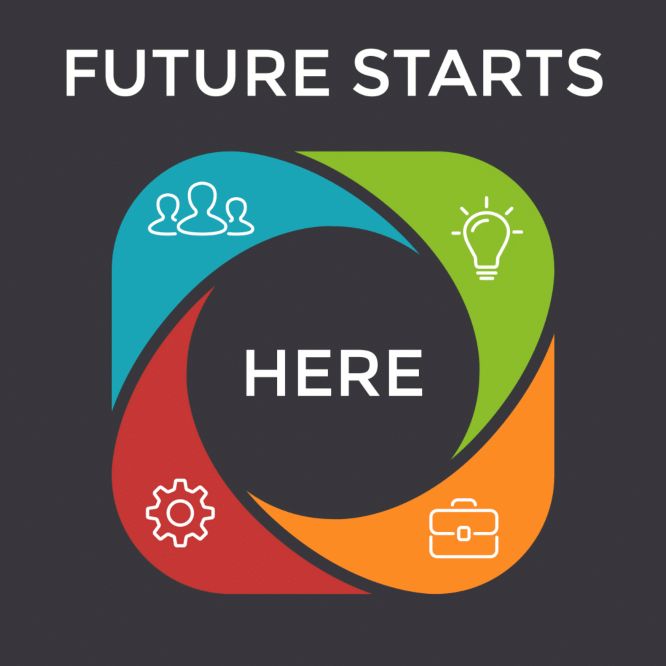 FUTURE STARTS

HERE