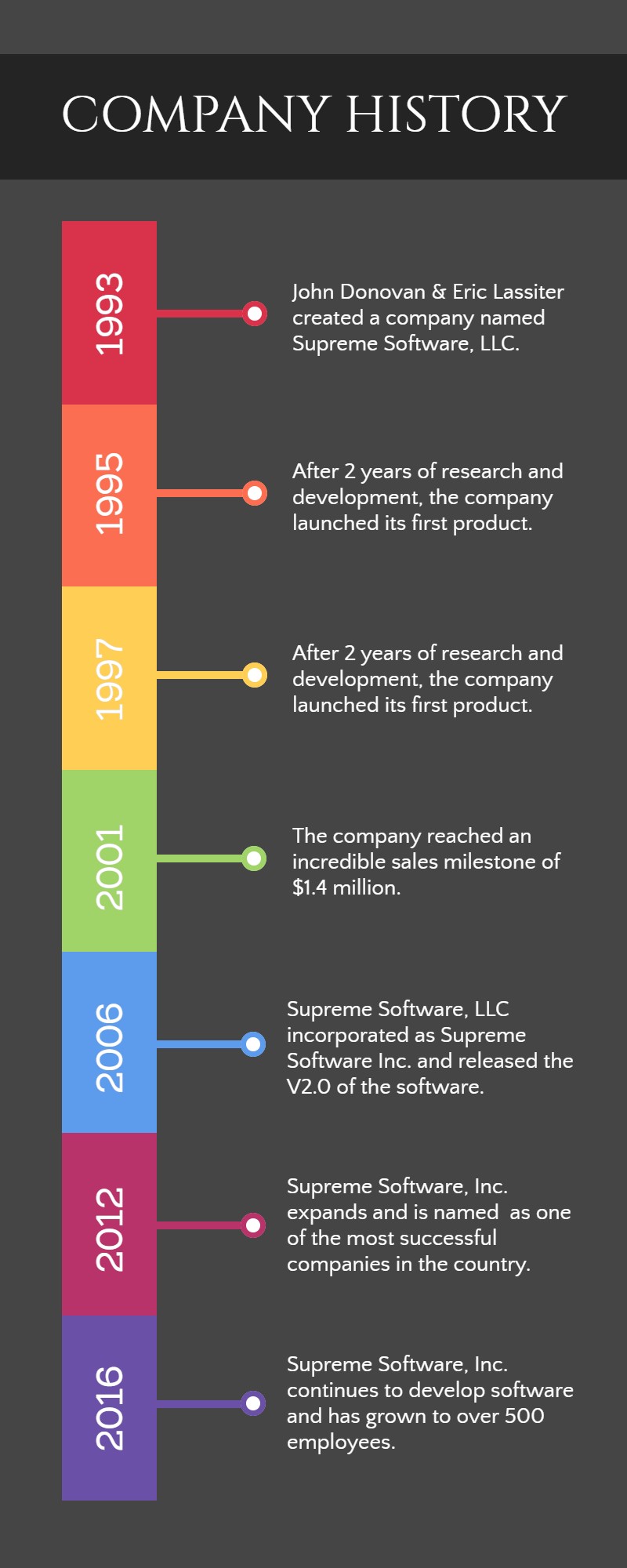 COMPANY HISTORY

1993

John Donovan & Eric Lassiter created a company named Supreme Software, LLC.

1995

After 2 years of research and development, the company launched its first product.

1997

After 2 years of research and development, the company launched its first product.

2001

The company reached an incredible sales milestone of $1.4 million.

2006

Supreme Software, LLC incorporated as Supreme Software Inc. and released the V2.0 of the software.

2012

Supreme Software, Inc. expands and is named as one of the most successful companies in the country.

2016

Supreme Software, Inc. continues to develop software and has grown to over 500 employees.